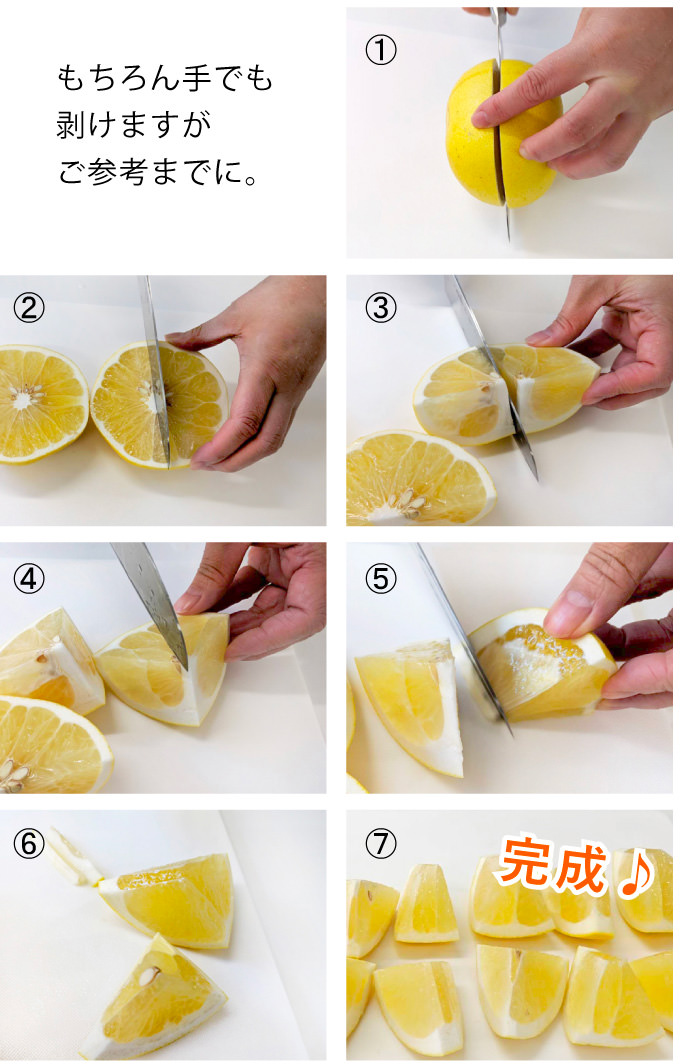 もちろん手でも
剥けますが
ご参考までに。

①

②

③

④

⑤

⑥

⑦

完成♪