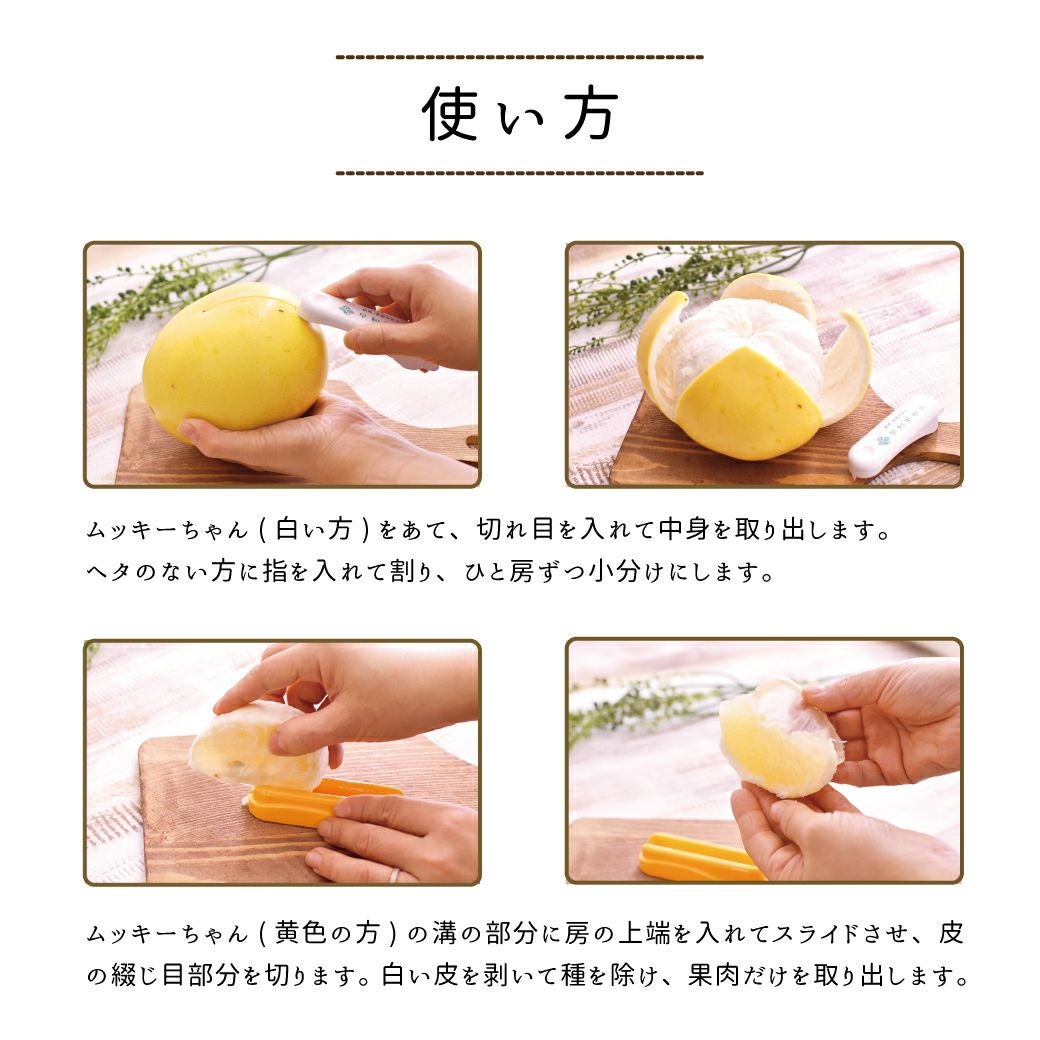 使い方

ムッキーちゃん（白い方）をあて、切れ目を入れて中身を取り出します。
ヘタのない方に指を入れて割り、ひと房ずつ小分けにします。

ムッキーちゃん（黄色の方）の溝の部分に房の上端を入れてスライドさせ、皮の綴じ目部分を切ります。白い皮を剥いて種を除け、果肉だけを取り出します。